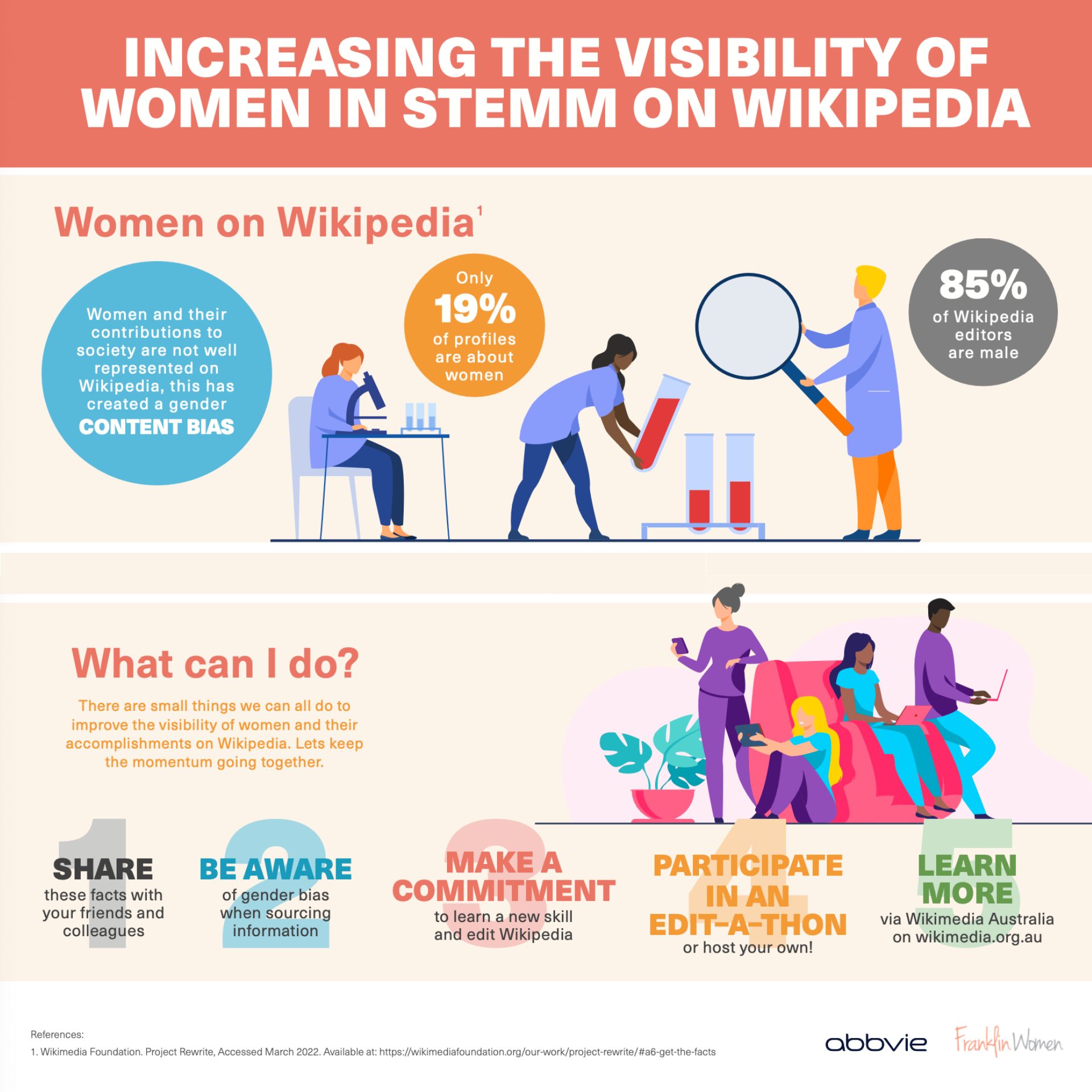 INCREASING THE VISIBILITY OF WOMEN IN STEMM ON WIKIPEDIA

Women on Wikipedia$^1$

Women and their contributions to society are not well represented on Wikipedia, this has created a gender CONTENT BIAS

Only 19% of profiles are about women

85% of Wikipedia editors are male

What can I do?

There are small things we can all do to improve the visibility of women and their accomplishments on Wikipedia. Lets keep the momentum going together.

1 SHARE these facts with your friends and colleagues

2 BE AWARE of gender bias when sourcing information

3 MAKE A COMMITMENT to learn a new skill and edit Wikipedia

4 PARTICIPATE IN AN EDIT-A-THON or host your own!

5 LEARN MORE via Wikimedia Australia on wikimedia.org.au

References:
1. Wikimedia Foundation. Project Rewrite, Accessed March 2022. Available at: https://wikimediafoundation.org/our-work/project-rewrite/#a6-get-the-facts

abbvie Franklin Women