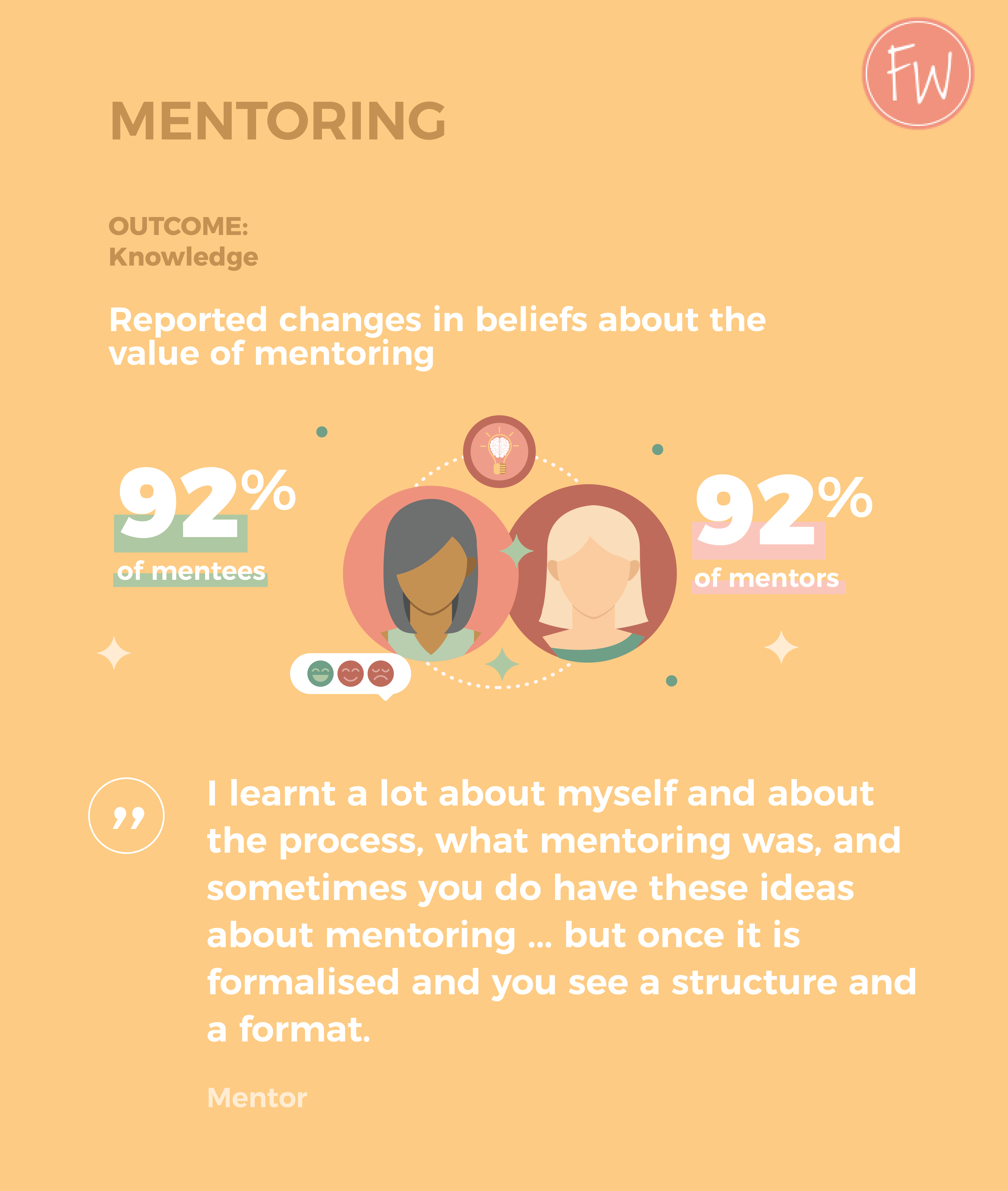 FW

MENTORING

OUTCOME:
Knowledge

Reported changes in beliefs about the value of mentoring

92%
of mentees

92%
of mentors

,,

I learnt a lot about myself and about the process, what mentoring was, and sometimes you do have these ideas about mentoring ... but once it is formalised and you see a structure and a format.

Mentor